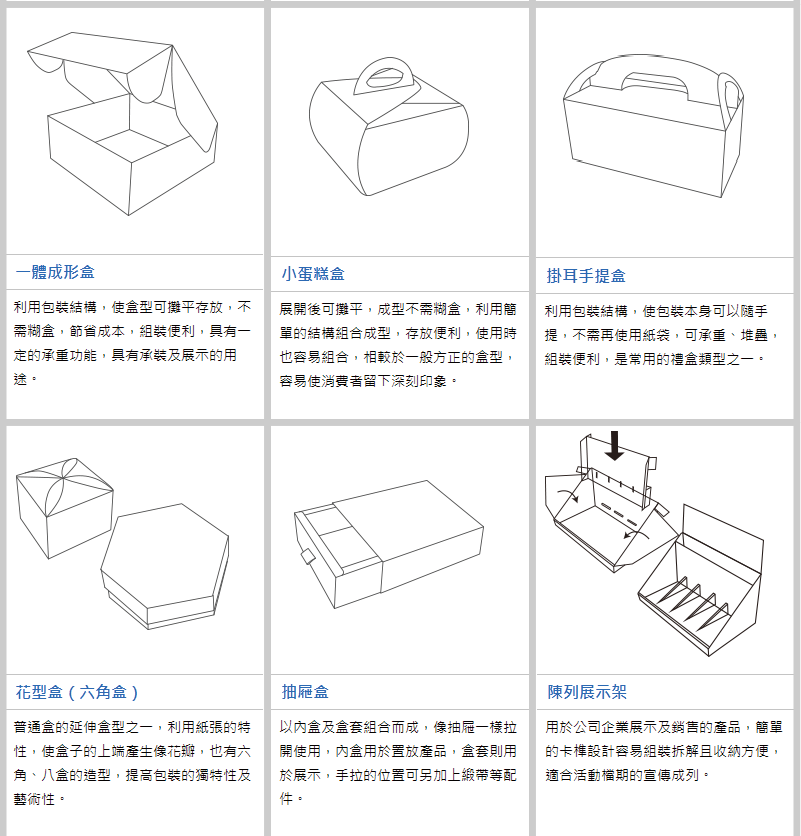 一體成形盒

利用包裝結構，使盒型可攤平存放，不需糊盒，節省成本，組裝便利，具有一定的承重功能，具有承裝及展示的用途。

小蛋糕盒

展開後可攤平，成型不需糊盒，利用簡單的結構組合成型，存放便利，使用時也容易組合，相較於一般方正的盒型，容易使消費者留下深刻印象。

掛耳手提盒

利用包裝結構，使包裝本身可以隨手提，不需再使用紙袋，可承重、堆疊，組裝便利，是常用的禮盒類型之一。

花型盒（六角盒）

普通盒的延伸盒型之一，利用紙張的特性，使盒子的上端產生像花瓣，也有六角、八盒的造型，提高包裝的獨特性及藝術性。

抽屜盒

以內盒及盒套組合而成，像抽屜一樣拉開使用，內盒用於置放產品，盒套則用於展示，手拉的位置可另加上緞帶等配件。

陳列展示架

用於公司企業展示及銷售的產品，簡單的卡榫設計容易組裝拆解且收納方便，適合活動檔期的宣傳成列。